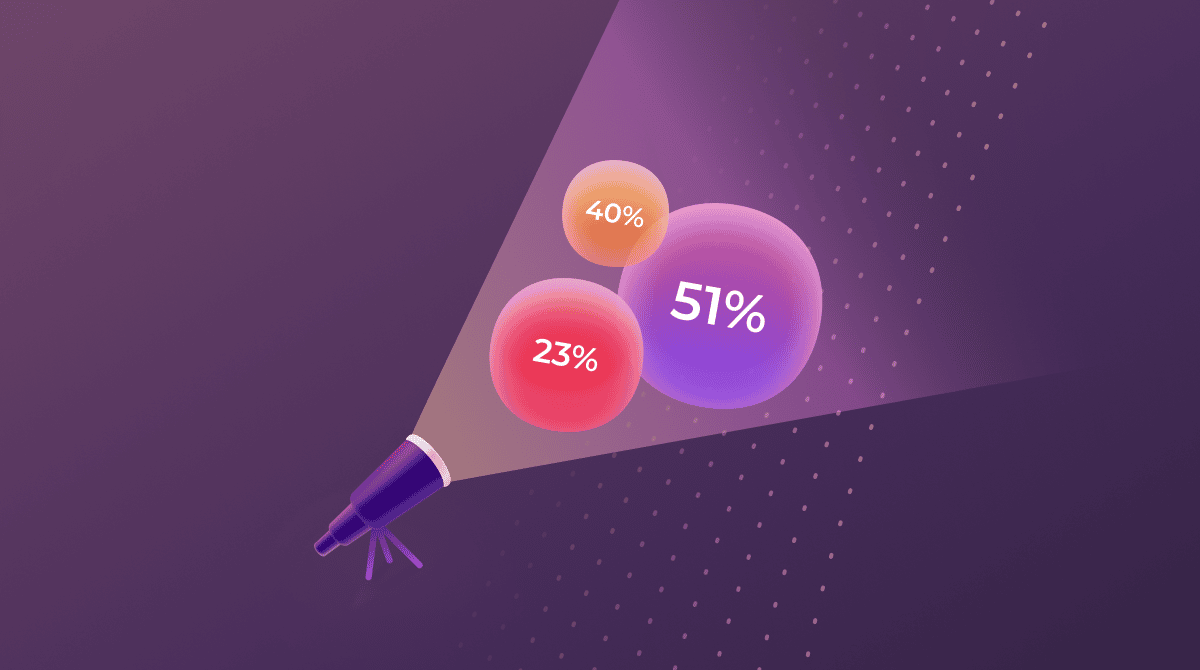 40%

51%

23%