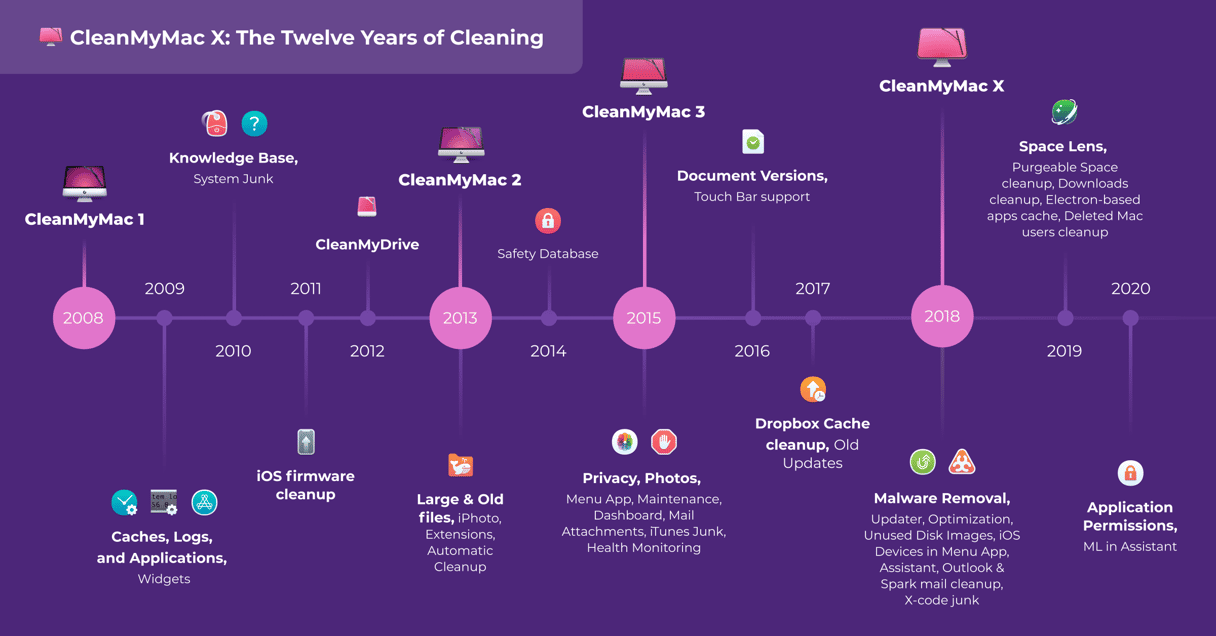 CleanMyMac X: The Twelve Years of Cleaning

CleanMyMac 1

2008

2009

Caches, Logs, and Applications, Widgets

Knowledge Base, System Junk

2010

2011

iOS firmware cleanup

CleanMyDrive

2012

CleanMyMac 2

2013

Large & Old files, iPhoto, Extensions, Automatic Cleanup

Safety Database

2014

CleanMyMac 3

2015

Privacy, Photos, Menu App, Maintenance, Dashboard, Mail Attachments, iTunes Junk, Health Monitoring

Document Versions, Touch Bar support

2016

2017

Dropbox Cache cleanup, Old Updates

CleanMyMac X

2018

Malware Removal, Updater, Optimization, Unused Disk Images, iOS Devices in Menu App, Assistant, Outlook & Spark mail cleanup, X-code junk

Space Lens, Purgeable Space cleanup, Downloads cleanup, Electron-based apps cache, Deleted Mac users cleanup

2019

2020

Application Permissions, ML in Assistant