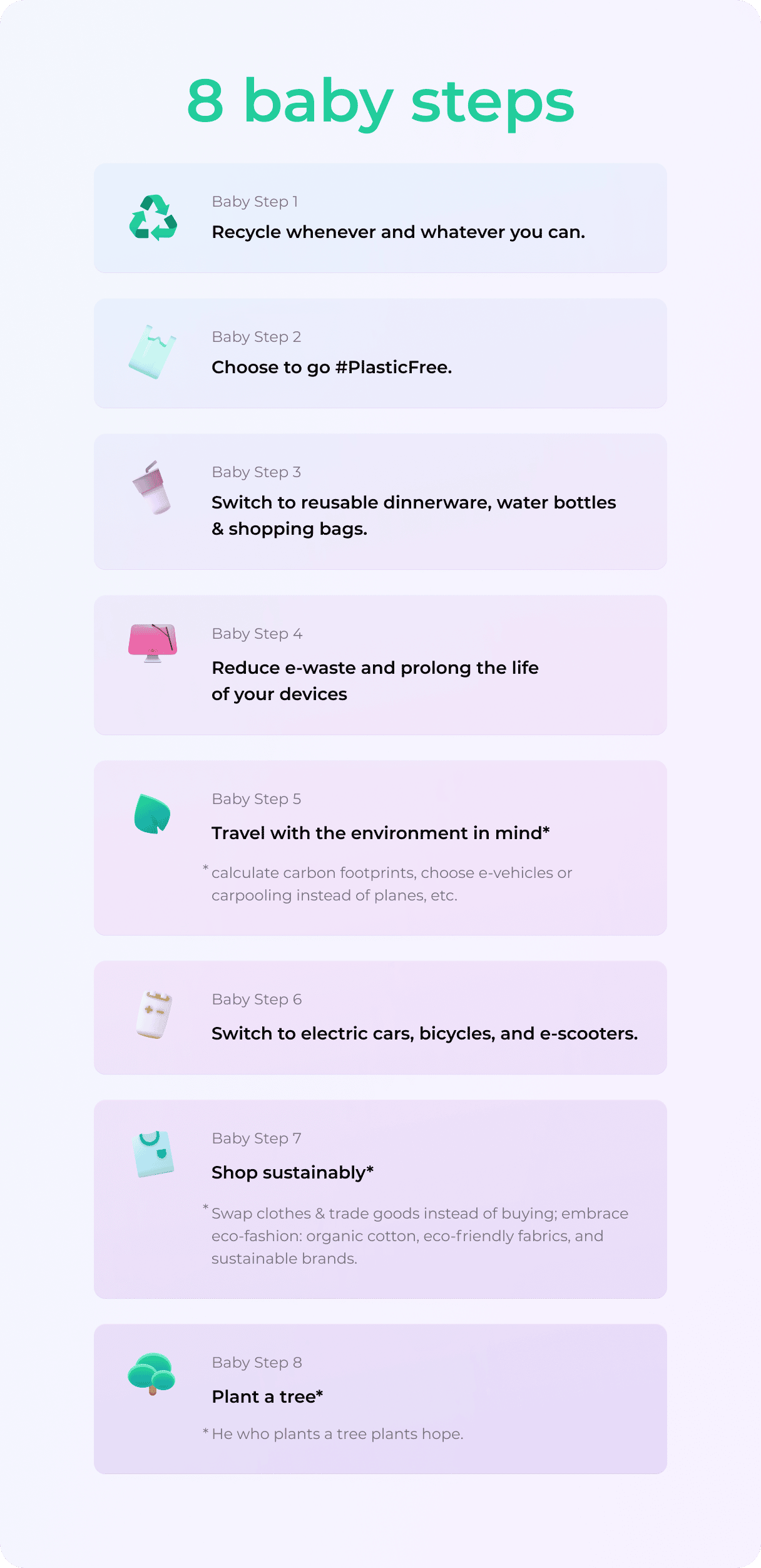 8 baby steps

Baby Step 1

Recycle whenever and whatever you can.

Baby Step 2

Choose to go #PlasticFree.

Baby Step 3

Switch to reusable dinnerware, water bottles & shopping bags.

Baby Step 4

Reduce e-waste and prolong the life of your devices

Baby Step 5

Travel with the environment in mind*

* calculate carbon footprints, choose e-vehicles or carpooling instead of planes, etc.

Baby Step 6

Switch to electric cars, bicycles, and e-scooters.

Baby Step 7

Shop sustainably*

* Swap clothes & trade goods instead of buying; embrace eco-fashion: organic cotton, eco-friendly fabrics, and sustainable brands.

Baby Step 8

Plant a tree*

* He who plants a tree plants hope.