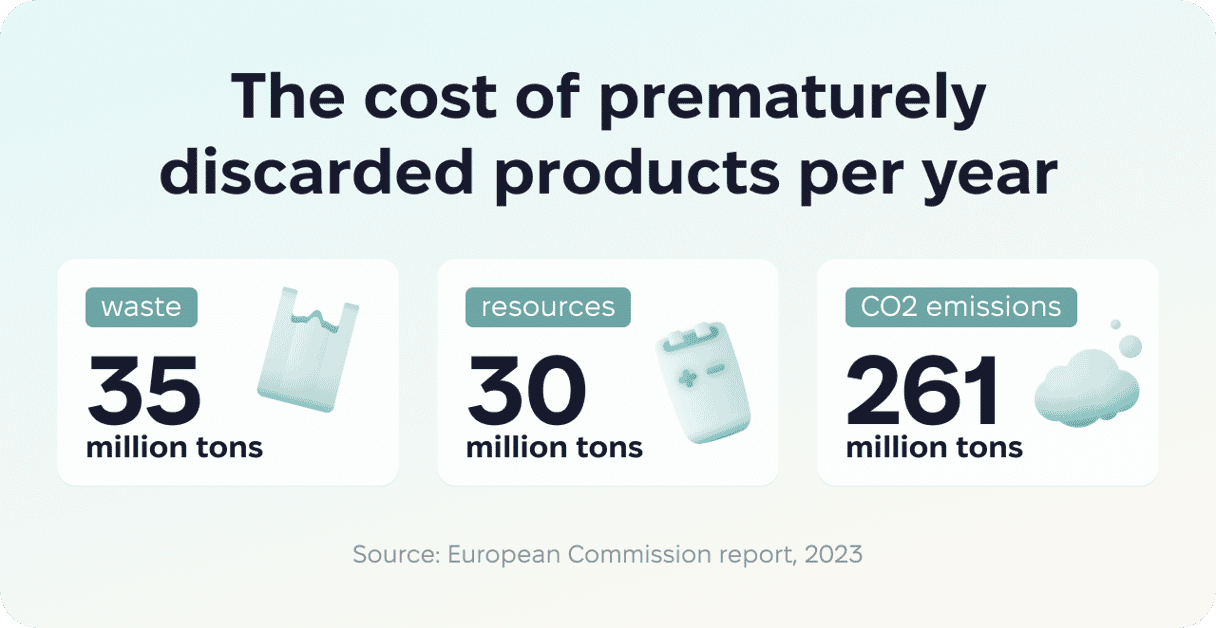 The cost of prematurely discarded products per year

waste
35
million tons

resources
30
million tons

CO2 emissions
261
million tons

Source: European Commission report, 2023